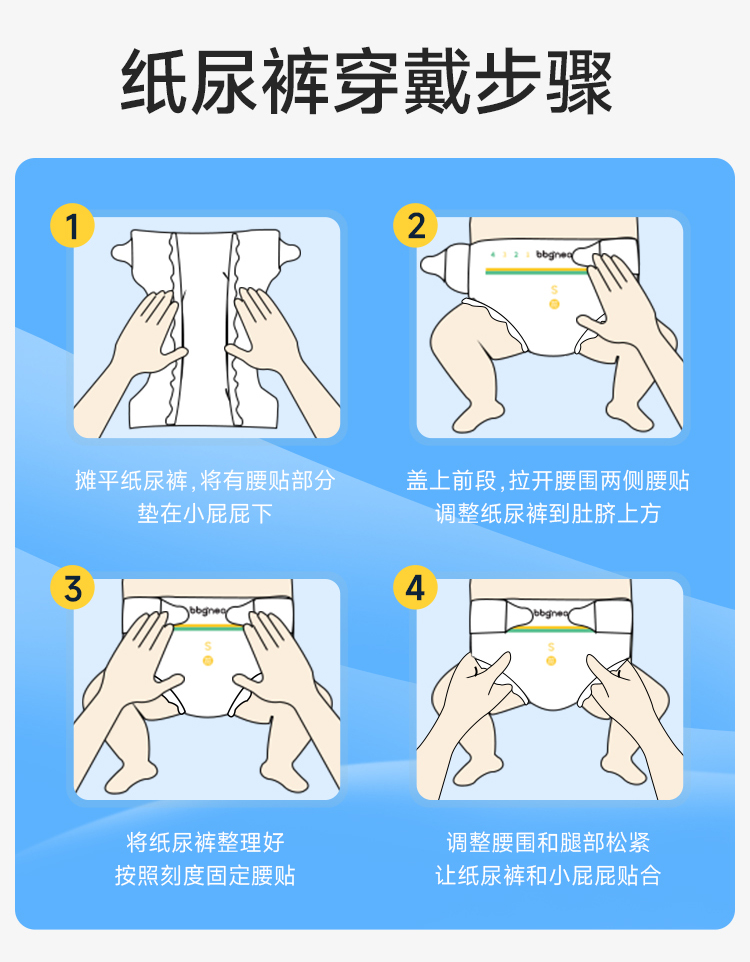 纸尿裤穿戴步骤

1

摊平纸尿裤，将有腰贴部分垫在小屁屁下

2

4 3 2 1 bbgnea

S

盖上前段，拉开腰围两侧腰贴调整纸尿裤到肚脐上方

3

bbgnea

S

将纸尿裤整理好按照刻度固定腰贴

4

bbgnea

S

调整腰围和腿部松紧让纸尿裤和小屁屁贴合